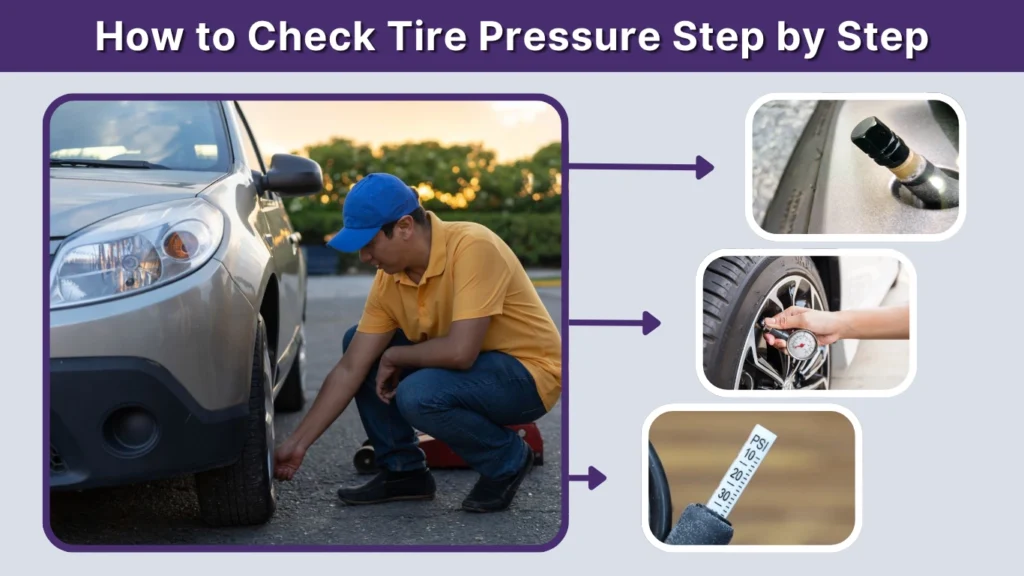 How to Check Tire Pressure Step by Step

PSI
10
20
30